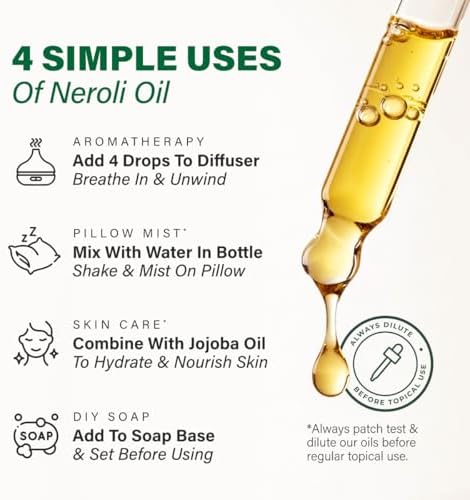 4 SIMPLE USES
Of Neroli Oil

AROMATHERAPY
Add 4 Drops To Diffuser
Breathe In & Unwind

PILLOW MIST*
Mix With Water In Bottle
Shake & Mist On Pillow

SKIN CARE*
Combine With Jojoba Oil
To Hydrate & Nourish Skin

SOAP
DIY SOAP
Add To Soap Base
& Set Before Using

ALWAYS DILUTE BEFORE TOPICAL USE

*Always patch test & dilute our oils before regular topical use.