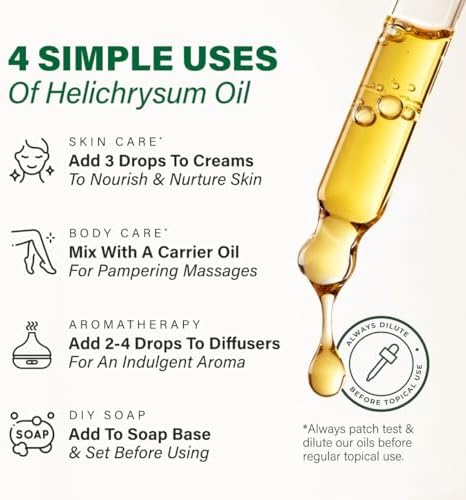 4 SIMPLE USES
Of Helichrysum Oil

SKIN CARE*
Add 3 Drops To Creams
To Nourish & Nurture Skin

BODY CARE*
Mix With A Carrier Oil
For Pampering Massages

AROMATHERAPY
Add 2-4 Drops To Diffusers
For An Indulgent Aroma

SOAP
DIY SOAP
Add To Soap Base
& Set Before Using

ALWAYS DILUTE • BEFORE TOPICAL USE •

*Always patch test & dilute our oils before regular topical use.