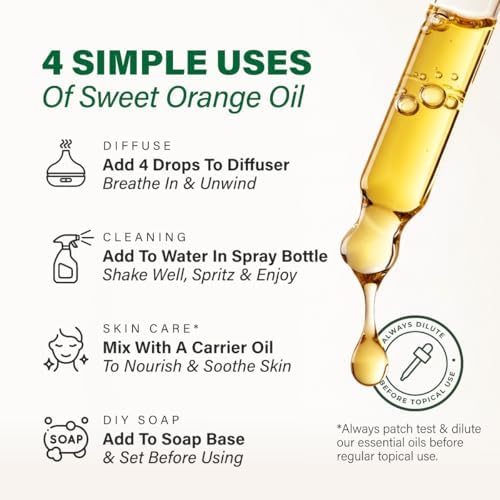 4 SIMPLE USES
Of Sweet Orange Oil

DIFFUSE
Add 4 Drops To Diffuser
Breathe In & Unwind

CLEANING
Add To Water In Spray Bottle
Shake Well, Spritz & Enjoy

SKIN CARE*
Mix With A Carrier Oil
To Nourish & Soothe Skin

SOAP
DIY SOAP
Add To Soap Base
& Set Before Using

ALWAYS DILUTE • BEFORE TOPICAL USE •

*Always patch test & dilute our essential oils before regular topical use.