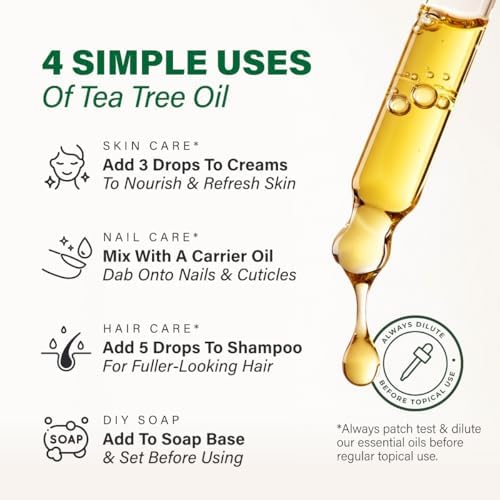 4 SIMPLE USES
Of Tea Tree Oil

SKIN CARE*
Add 3 Drops To Creams
To Nourish & Refresh Skin

NAIL CARE*
Mix With A Carrier Oil
Dab Onto Nails & Cuticles

HAIR CARE*
Add 5 Drops To Shampoo
For Fuller-Looking Hair

SOAP
DIY SOAP
Add To Soap Base
& Set Before Using

ALWAYS DILUTE • BEFORE TOPICAL USE •

*Always patch test & dilute our essential oils before regular topical use.