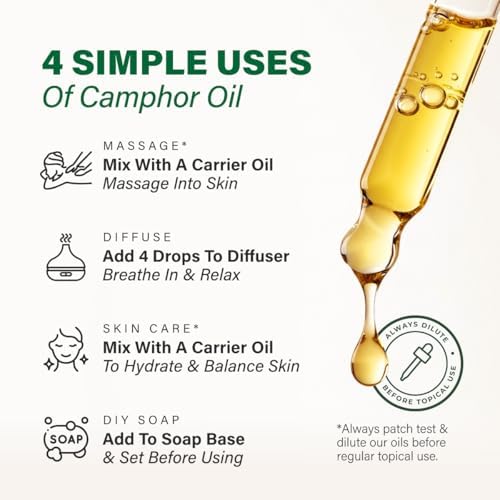 4 SIMPLE USES
Of Camphor Oil

MASSAGE*
Mix With A Carrier Oil
Massage Into Skin

DIFFUSE
Add 4 Drops To Diffuser
Breathe In & Relax

SKIN CARE*
Mix With A Carrier Oil
To Hydrate & Balance Skin

SOAP
DIY SOAP
Add To Soap Base
& Set Before Using

ALWAYS DILUTE • BEFORE TOPICAL USE

*Always patch test & dilute our oils before regular topical use.