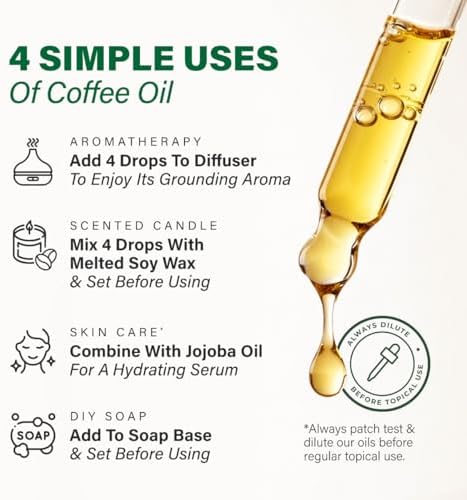 4 SIMPLE USES
Of Coffee Oil

AROMATHERAPY
Add 4 Drops To Diffuser
To Enjoy Its Grounding Aroma

SCENTED CANDLE
Mix 4 Drops With Melted Soy Wax
& Set Before Using

SKIN CARE*
Combine With Jojoba Oil
For A Hydrating Serum

SOAP
DIY SOAP
Add To Soap Base
& Set Before Using

ALWAYS DILUTE • BEFORE TOPICAL USE •

*Always patch test & dilute our oils before regular topical use.