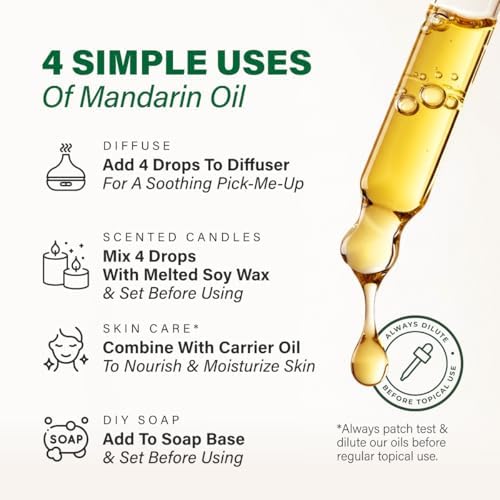 4 SIMPLE USES
Of Mandarin Oil

DIFFUSE
Add 4 Drops To Diffuser
For A Soothing Pick-Me-Up

SCENTED CANDLES
Mix 4 Drops
With Melted Soy Wax
& Set Before Using

SKIN CARE*
Combine With Carrier Oil
To Nourish & Moisturize Skin

SOAP
DIY SOAP
Add To Soap Base
& Set Before Using

ALWAYS DILUTE • BEFORE TOPICAL USE

*Always patch test & dilute our oils before regular topical use.