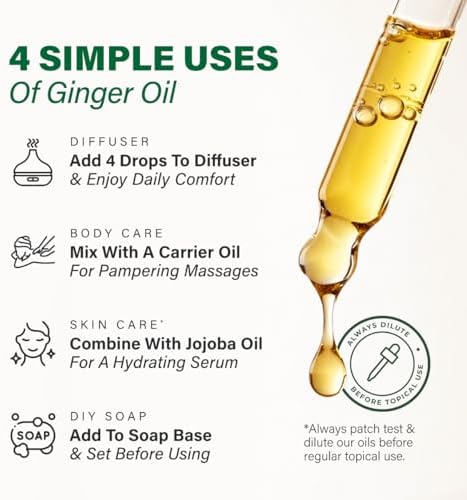 4 SIMPLE USES
Of Ginger Oil

DIFFUSER
Add 4 Drops To Diffuser
& Enjoy Daily Comfort

BODY CARE
Mix With A Carrier Oil
For Pampering Massages

SKIN CARE*
Combine With Jojoba Oil
For A Hydrating Serum

SOAP
DIY SOAP
Add To Soap Base
& Set Before Using

ALWAYS DILUTE • BEFORE TOPICAL USE •

*Always patch test & dilute our oils before regular topical use.