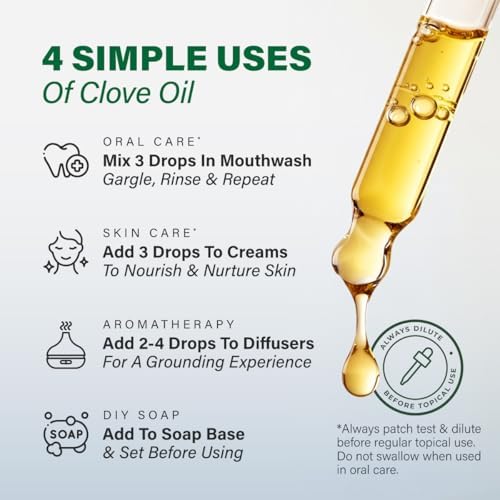 4 SIMPLE USES
Of Clove Oil

ORAL CARE*
Mix 3 Drops In Mouthwash
Gargle, Rinse & Repeat

SKIN CARE*
Add 3 Drops To Creams
To Nourish & Nurture Skin

AROMATHERAPY
Add 2-4 Drops To Diffusers
For A Grounding Experience

SOAP
DIY SOAP
Add To Soap Base
& Set Before Using

ALWAYS DILUTE • BEFORE TOPICAL USE

*Always patch test & dilute before regular topical use. Do not swallow when used in oral care.