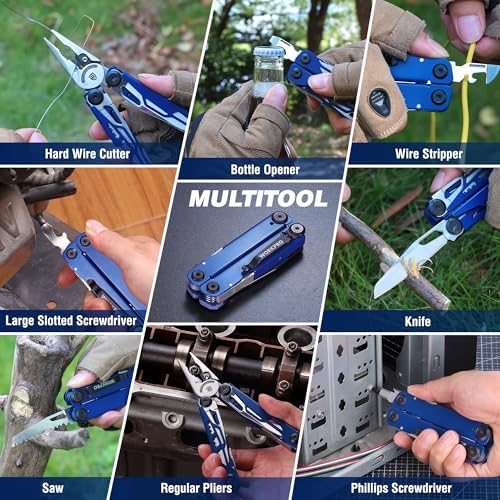 Hard Wire Cutter

Bottle Opener

Wire Stripper

MULTITOOL

WORKPRO

Large Slotted Screwdriver

Knife

WORKPRO

Saw

Regular Pliers

Phillips Screwdriver