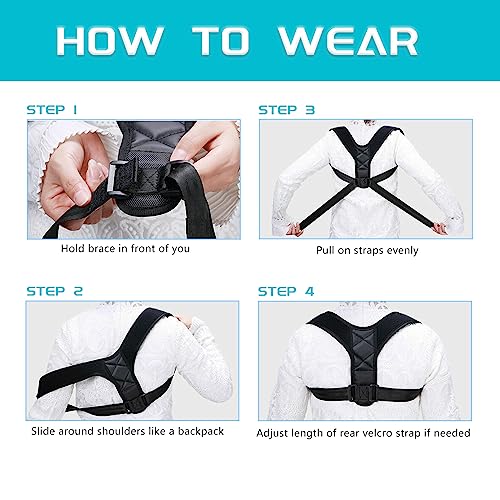 HOW TO WEAR

STEP 1

Hold brace in front of you

STEP 2

Slide around shoulders like a backpack

STEP 3

Pull on straps evenly

STEP 4

Adjust length of rear velcro strap if needed