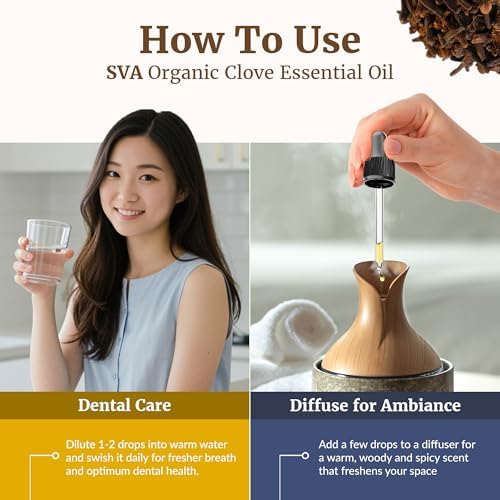 How To Use
SVA Organic Clove Essential Oil

Dental Care

Dilute 1-2 drops into warm water and swish it daily for fresher breath and optimum dental health.

Diffuse for Ambiance

Add a few drops to a diffuser for a warm, woody and spicy scent that freshens your space