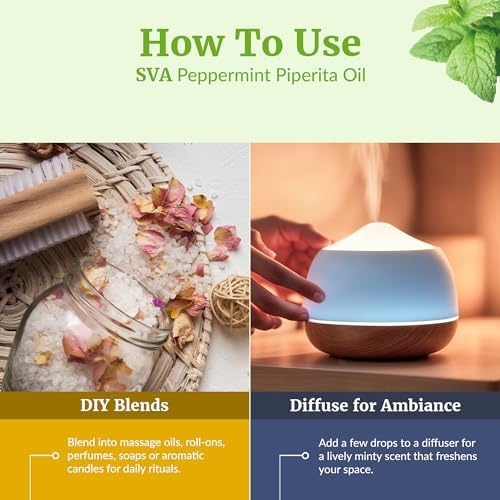 How To Use
SVA Peppermint Piperita Oil

DIY Blends

Blend into massage oils, roll-ons, perfumes, soaps or aromatic candles for daily rituals.

Diffuse for Ambiance

Add a few drops to a diffuser for a lively minty scent that freshens your space.