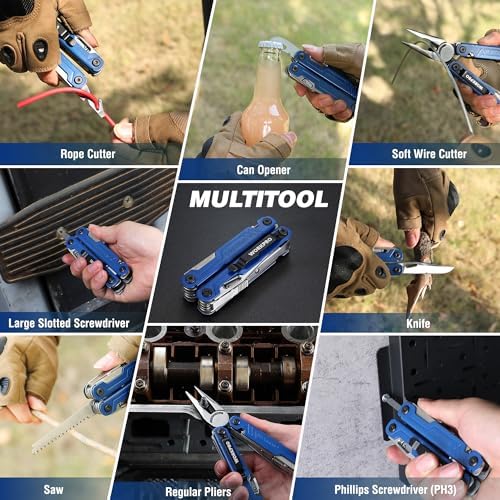 Rope Cutter

Can Opener

Soft Wire Cutter

MULTITOOL

WORKPRO

Large Slotted Screwdriver

Knife

Saw

Regular Pliers

Phillips Screwdriver (PH3)