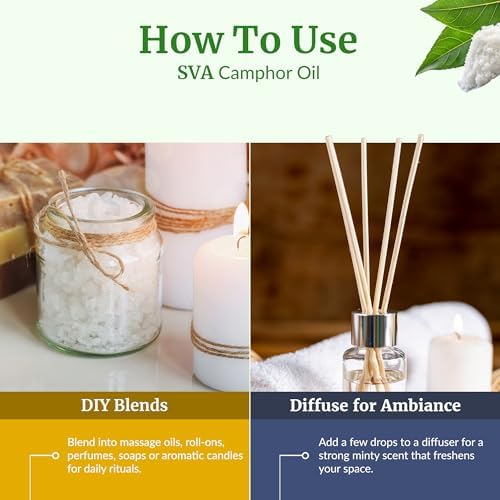 How To Use
SVA Camphor Oil

DIY Blends

Blend into massage oils, roll-ons, perfumes, soaps or aromatic candles for daily rituals.

Diffuse for Ambiance

Add a few drops to a diffuser for a strong minty scent that freshens your space.