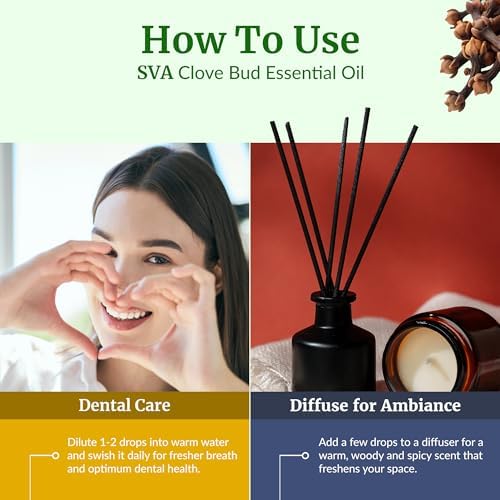 How To Use
SVA Clove Bud Essential Oil

Dental Care

Dilute 1-2 drops into warm water and swish it daily for fresher breath and optimum dental health.

Diffuse for Ambiance

Add a few drops to a diffuser for a warm, woody and spicy scent that freshens your space.