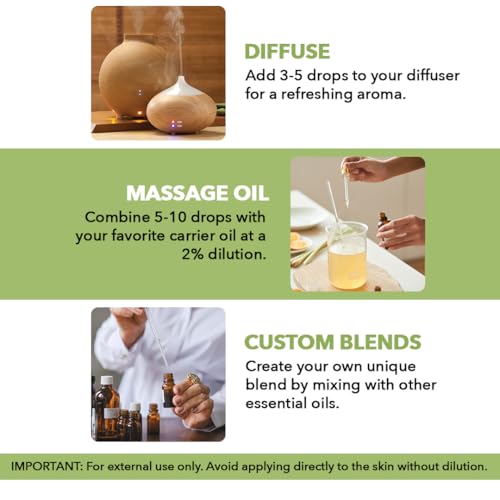 DIFFUSE
Add 3-5 drops to your diffuser for a refreshing aroma.

MASSAGE OIL
Combine 5-10 drops with your favorite carrier oil at a 2% dilution.

CUSTOM BLENDS
Create your own unique blend by mixing with other essential oils.

IMPORTANT: For external use only. Avoid applying directly to the skin without dilution.