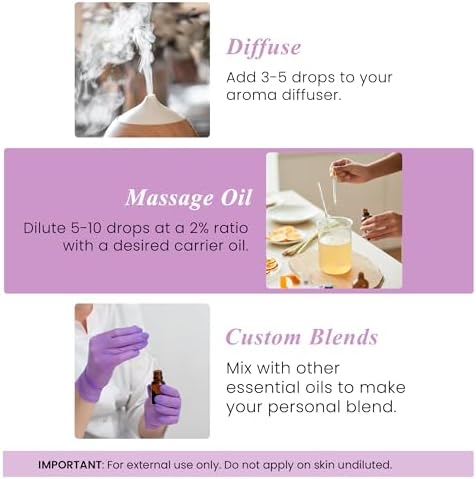 Diffuse

Add 3-5 drops to your aroma diffuser.

Massage Oil

Dilute 5-10 drops at a 2% ratio with a desired carrier oil.

Custom Blends

Mix with other essential oils to make your personal blend.

IMPORTANT: For external use only. Do not apply on skin undiluted.