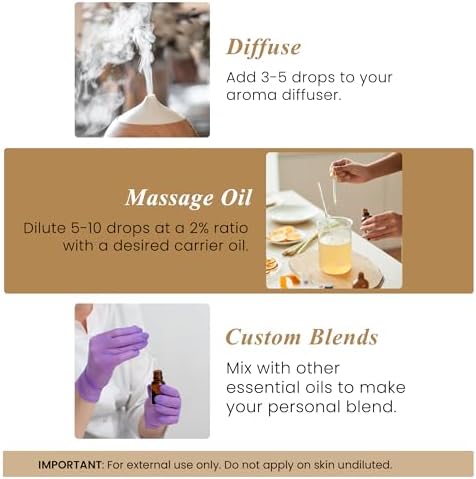 Diffuse

Add 3-5 drops to your aroma diffuser.

Massage Oil

Dilute 5-10 drops at a 2% ratio with a desired carrier oil.

Custom Blends

Mix with other essential oils to make your personal blend.

IMPORTANT: For external use only. Do not apply on skin undiluted.