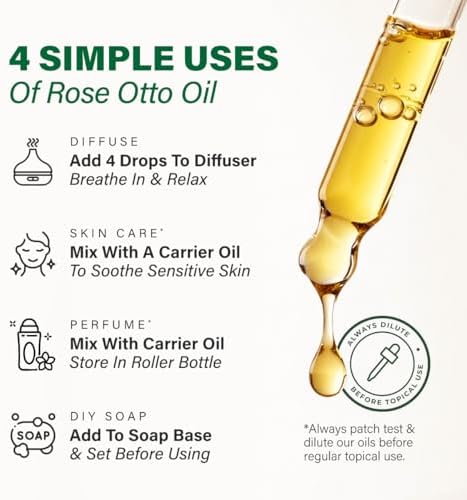 4 SIMPLE USES
Of Rose Otto Oil

DIFFUSE
Add 4 Drops To Diffuser
Breathe In & Relax

SKIN CARE*
Mix With A Carrier Oil
To Soothe Sensitive Skin

PERFUME*
Mix With Carrier Oil
Store In Roller Bottle

SOAP

DIY SOAP
Add To Soap Base
& Set Before Using

ALWAYS DILUTE • BEFORE TOPICAL USE •

*Always patch test & dilute our oils before regular topical use.