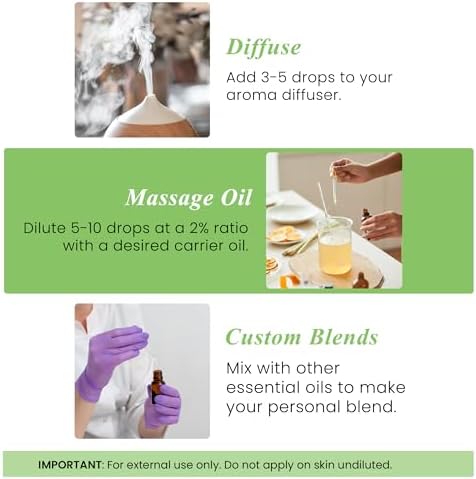 Diffuse

Add 3-5 drops to your aroma diffuser.

Massage Oil

Dilute 5-10 drops at a 2% ratio with a desired carrier oil.

Custom Blends

Mix with other essential oils to make your personal blend.

IMPORTANT: For external use only. Do not apply on skin undiluted.