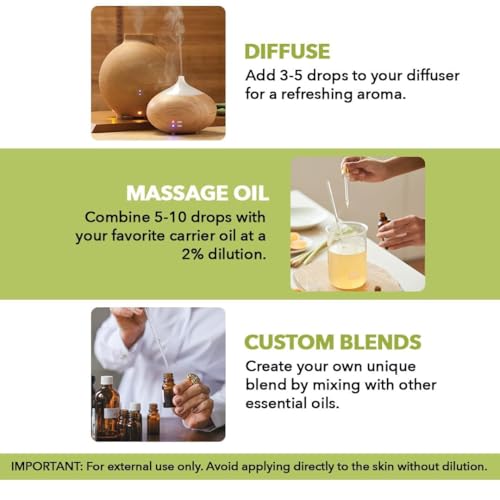 DIFFUSE
Add 3-5 drops to your diffuser for a refreshing aroma.

MASSAGE OIL
Combine 5-10 drops with your favorite carrier oil at a 2% dilution.

CUSTOM BLENDS
Create your own unique blend by mixing with other essential oils.

IMPORTANT: For external use only. Avoid applying directly to the skin without dilution.