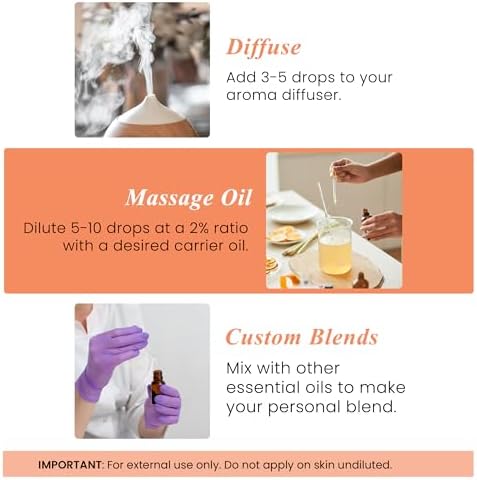 Diffuse

Add 3-5 drops to your aroma diffuser.

Massage Oil

Dilute 5-10 drops at a 2% ratio with a desired carrier oil.

Custom Blends

Mix with other essential oils to make your personal blend.

IMPORTANT: For external use only. Do not apply on skin undiluted.