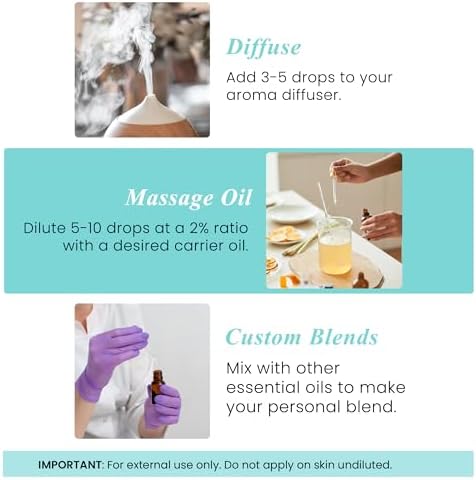 Diffuse

Add 3-5 drops to your aroma diffuser.

Massage Oil

Dilute 5-10 drops at a 2% ratio with a desired carrier oil.

Custom Blends

Mix with other essential oils to make your personal blend.

IMPORTANT: For external use only. Do not apply on skin undiluted.