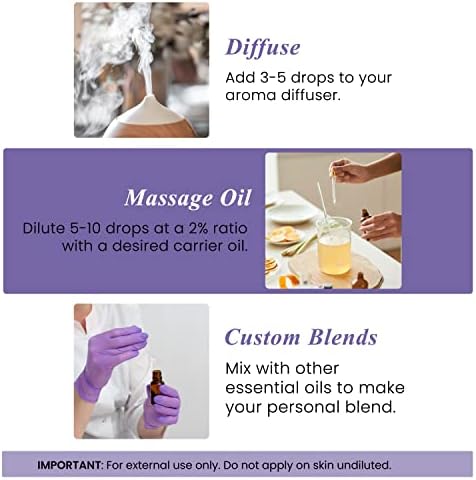 Diffuse
Add 3-5 drops to your aroma diffuser.

Massage Oil
Dilute 5-10 drops at a 2% ratio with a desired carrier oil.

Custom Blends
Mix with other essential oils to make your personal blend.

IMPORTANT: For external use only. Do not apply on skin undiluted.