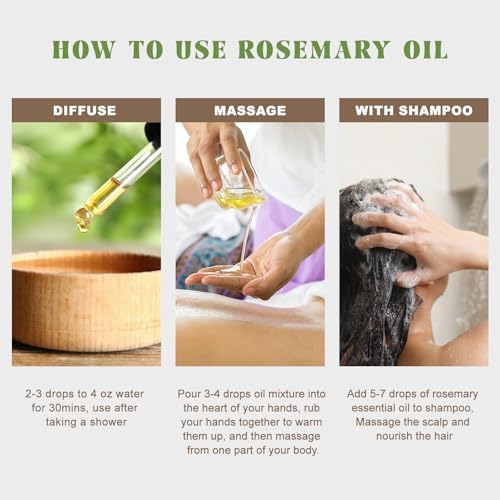 HOW TO USE ROSEMARY OIL

DIFFUSE

2-3 drops to 4 oz water for 30mins, use after taking a shower

MASSAGE

Pour 3-4 drops oil mixture into the heart of your hands, rub your hands together to warm them up, and then massage from one part of your body.

WITH SHAMPOO

Add 5-7 drops of rosemary essential oil to shampoo, Massage the scalp and nourish the hair