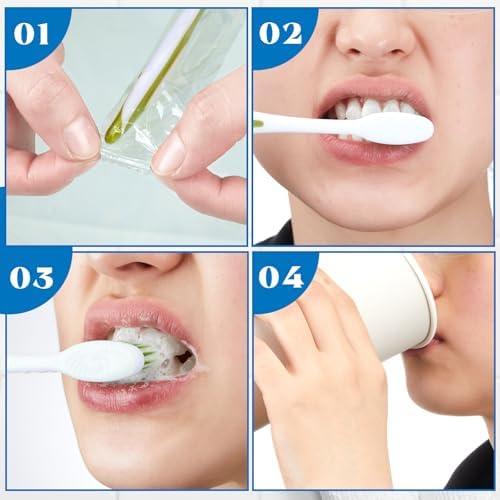 01

02

03

04