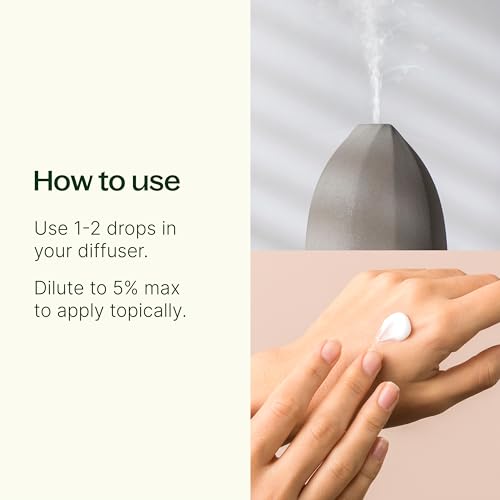 How to use

Use 1-2 drops in your diffuser.

Dilute to 5% max to apply topically.