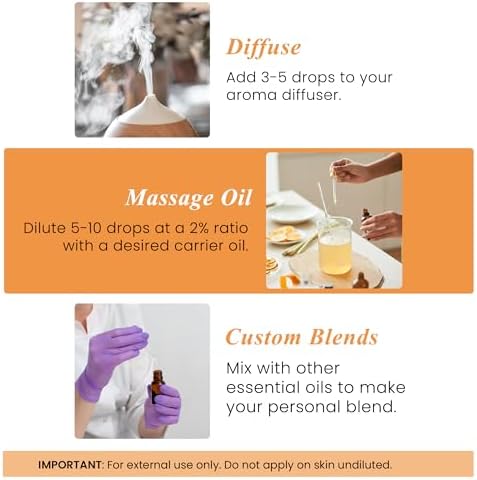 Diffuse
Add 3-5 drops to your aroma diffuser.

Massage Oil
Dilute 5-10 drops at a 2% ratio with a desired carrier oil.

Custom Blends
Mix with other essential oils to make your personal blend.

IMPORTANT: For external use only. Do not apply on skin undiluted.