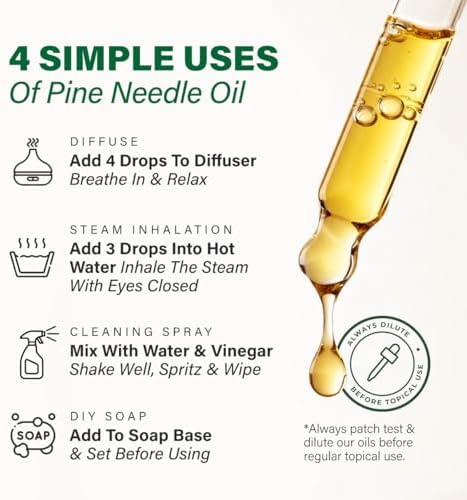 4 SIMPLE USES
Of Pine Needle Oil

DIFFUSE
Add 4 Drops To Diffuser
Breathe In & Relax

STEAM INHALATION
Add 3 Drops Into Hot Water Inhale The Steam With Eyes Closed

CLEANING SPRAY
Mix With Water & Vinegar
Shake Well, Spritz & Wipe

SOAP

DIY SOAP
Add To Soap Base
& Set Before Using

ALWAYS DILUTE • BEFORE TOPICAL USE •

*Always patch test & dilute our oils before regular topical use.