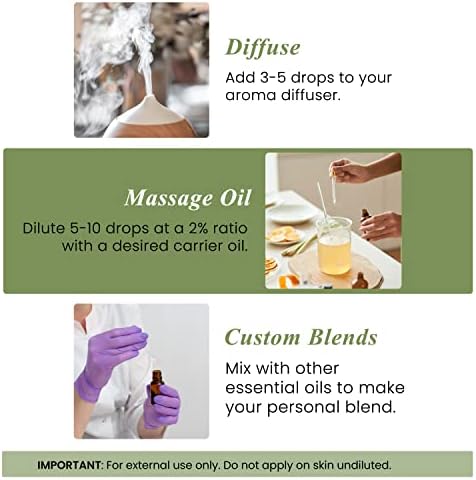 Diffuse

Add 3-5 drops to your aroma diffuser.

Massage Oil

Dilute 5-10 drops at a 2% ratio with a desired carrier oil.

Custom Blends

Mix with other essential oils to make your personal blend.

IMPORTANT: For external use only. Do not apply on skin undiluted.