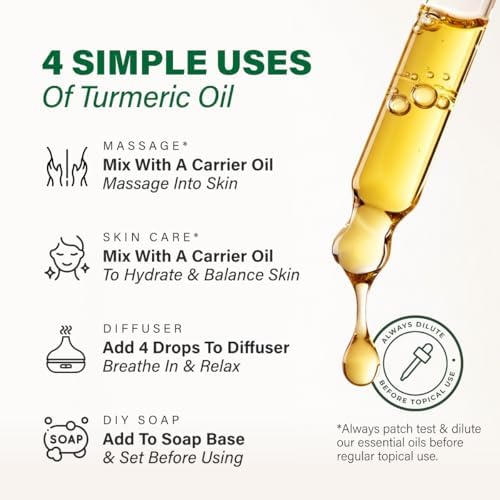 4 SIMPLE USES
Of Turmeric Oil

MASSAGE*
Mix With A Carrier Oil
Massage Into Skin

SKIN CARE*
Mix With A Carrier Oil
To Hydrate & Balance Skin

DIFFUSER
Add 4 Drops To Diffuser
Breathe In & Relax

SOAP
DIY SOAP
Add To Soap Base
& Set Before Using

ALWAYS DILUTE • BEFORE TOPICAL USE •

*Always patch test & dilute our essential oils before regular topical use.