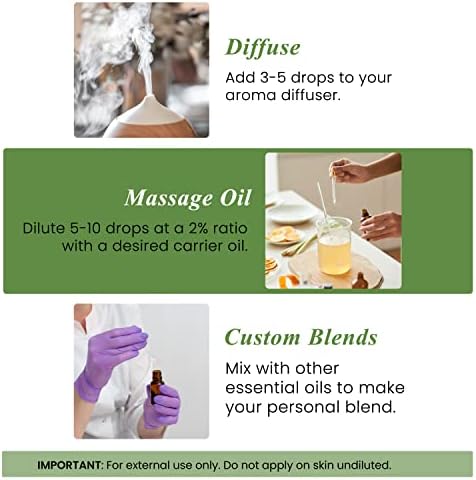 Diffuse

Add 3-5 drops to your aroma diffuser.

Massage Oil

Dilute 5-10 drops at a 2% ratio with a desired carrier oil.

Custom Blends

Mix with other essential oils to make your personal blend.

IMPORTANT: For external use only. Do not apply on skin undiluted.