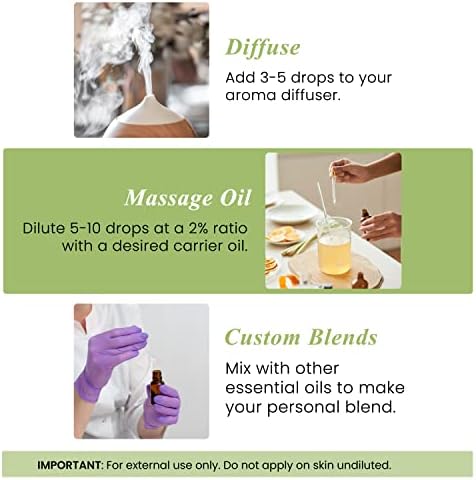 Diffuse
Add 3-5 drops to your aroma diffuser.

Massage Oil
Dilute 5-10 drops at a 2% ratio with a desired carrier oil.

Custom Blends
Mix with other essential oils to make your personal blend.

IMPORTANT: For external use only. Do not apply on skin undiluted.