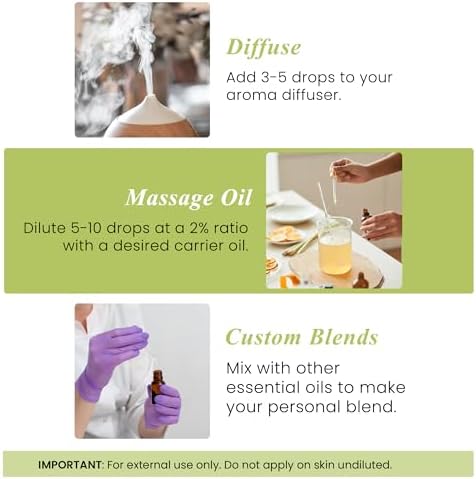 Diffuse

Add 3-5 drops to your aroma diffuser.

Massage Oil

Dilute 5-10 drops at a 2% ratio with a desired carrier oil.

Custom Blends

Mix with other essential oils to make your personal blend.

IMPORTANT: For external use only. Do not apply on skin undiluted.