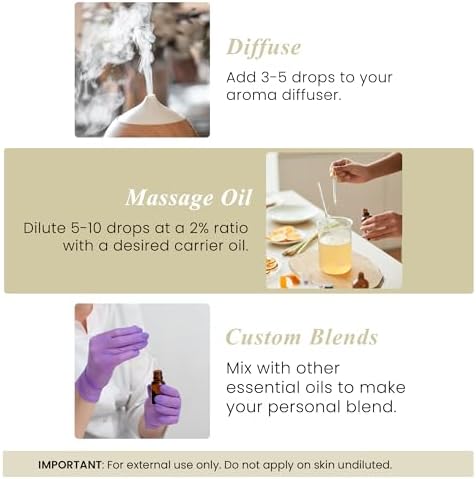 Diffuse

Add 3-5 drops to your aroma diffuser.

Massage Oil

Dilute 5-10 drops at a 2% ratio with a desired carrier oil.

Custom Blends

Mix with other essential oils to make your personal blend.

IMPORTANT: For external use only. Do not apply on skin undiluted.