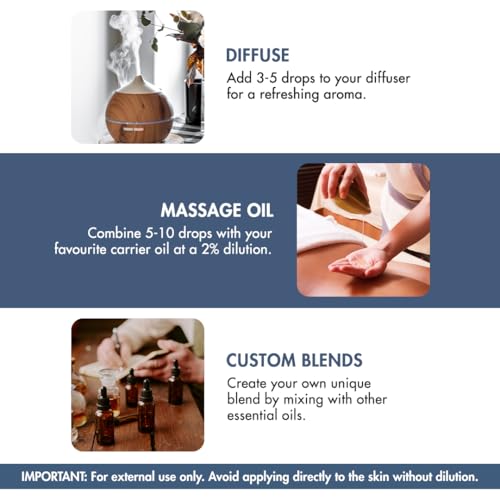 DIFFUSE
Add 3-5 drops to your diffuser for a refreshing aroma.

MASSAGE OIL
Combine 5-10 drops with your favourite carrier oil at a 2% dilution.

CUSTOM BLENDS
Create your own unique blend by mixing with other essential oils.

IMPORTANT: For external use only. Avoid applying directly to the skin without dilution.