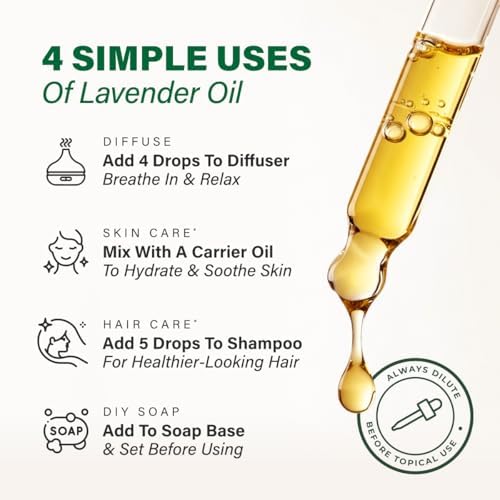 4 SIMPLE USES
Of Lavender Oil

DIFFUSE
Add 4 Drops To Diffuser
Breathe In & Relax

SKIN CARE*
Mix With A Carrier Oil
To Hydrate & Soothe Skin

HAIR CARE*
Add 5 Drops To Shampoo
For Healthier-Looking Hair

SOAP
DIY SOAP
Add To Soap Base
& Set Before Using

ALWAYS DILUTE • BEFORE TOPICAL USE •