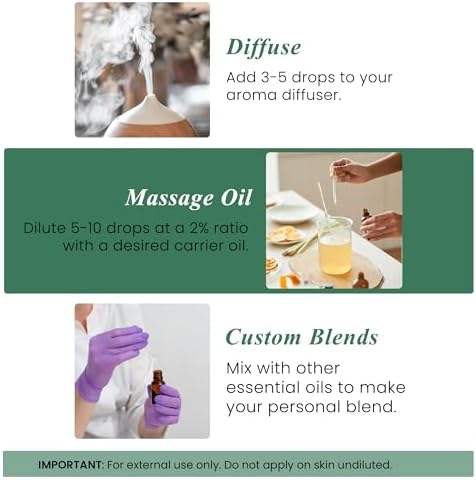 Diffuse
Add 3-5 drops to your aroma diffuser.

Massage Oil
Dilute 5-10 drops at a 2% ratio with a desired carrier oil.

Custom Blends
Mix with other essential oils to make your personal blend.

IMPORTANT: For external use only. Do not apply on skin undiluted.