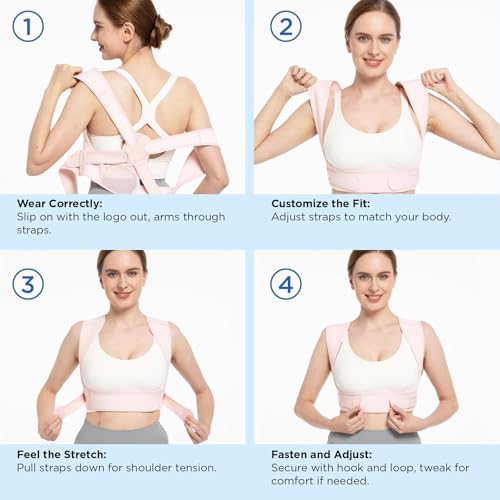 1

Wear Correctly:
Slip on with the logo out, arms through straps.

2

Customize the Fit:
Adjust straps to match your body.

3

Feel the Stretch:
Pull straps down for shoulder tension.

4

Fasten and Adjust:
Secure with hook and loop, tweak for comfort if needed.