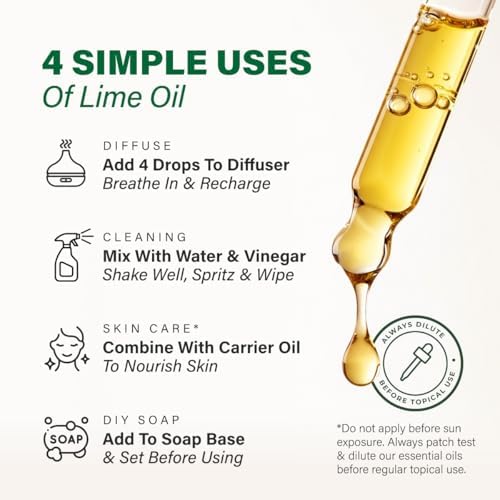 4 SIMPLE USES
Of Lime Oil

DIFFUSE
Add 4 Drops To Diffuser
Breathe In & Recharge

CLEANING
Mix With Water & Vinegar
Shake Well, Spritz & Wipe

SKIN CARE*
Combine With Carrier Oil
To Nourish Skin

SOAP
DIY SOAP
Add To Soap Base
& Set Before Using

ALWAYS DILUTE • BEFORE TOPICAL USE •

*Do not apply before sun exposure. Always patch test & dilute our essential oils before regular topical use.