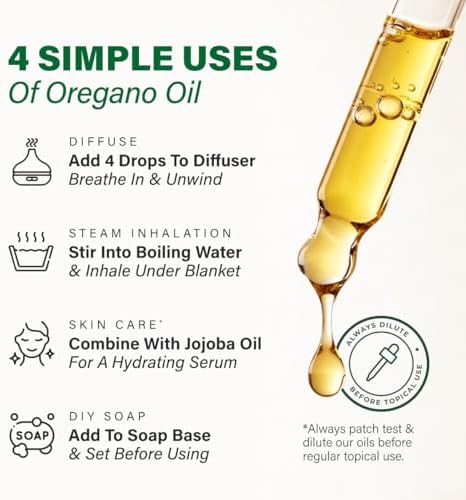 4 SIMPLE USES
Of Oregano Oil

DIFFUSE
Add 4 Drops To Diffuser
Breathe In & Unwind

STEAM INHALATION
Stir Into Boiling Water
& Inhale Under Blanket

SKIN CARE*
Combine With Jojoba Oil
For A Hydrating Serum

SOAP

DIY SOAP
Add To Soap Base
& Set Before Using

ALWAYS DILUTE • BEFORE TOPICAL USE •

*Always patch test & dilute our oils before regular topical use.