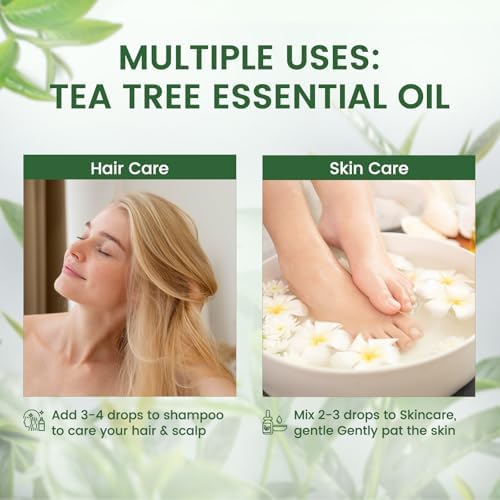 MULTIPLE USES:
TEA TREE ESSENTIAL OIL

Hair Care

Add 3-4 drops to shampoo to care your hair & scalp

Skin Care

Mix 2-3 drops to Skincare, gentle Gently pat the skin