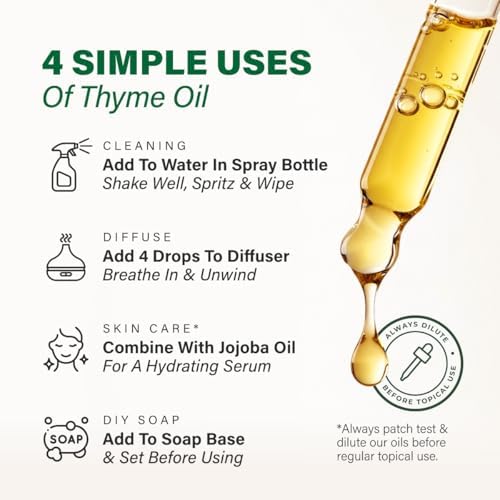 4 SIMPLE USES
Of Thyme Oil

CLEANING
Add To Water In Spray Bottle
Shake Well, Spritz & Wipe

DIFFUSE
Add 4 Drops To Diffuser
Breathe In & Unwind

SKIN CARE*
Combine With Jojoba Oil
For A Hydrating Serum

SOAP
DIY SOAP
Add To Soap Base
& Set Before Using

ALWAYS DILUTE • BEFORE TOPICAL USE

*Always patch test & dilute our oils before regular topical use.