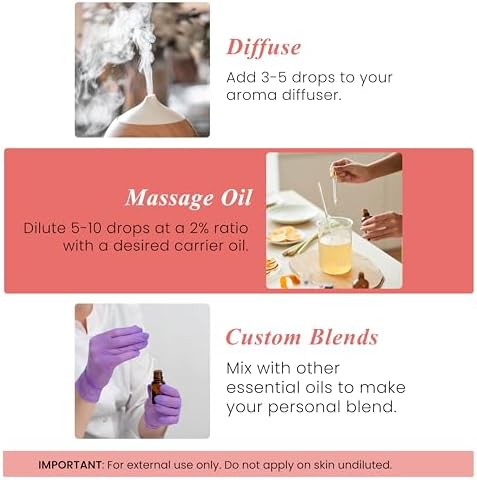 Diffuse

Add 3-5 drops to your aroma diffuser.

Massage Oil

Dilute 5-10 drops at a 2% ratio with a desired carrier oil.

Custom Blends

Mix with other essential oils to make your personal blend.

IMPORTANT: For external use only. Do not apply on skin undiluted.