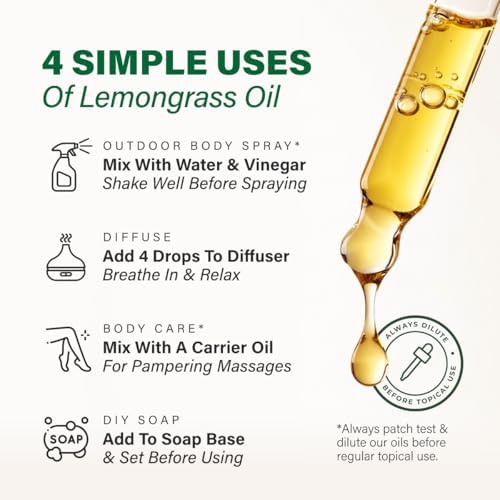 4 SIMPLE USES
Of Lemongrass Oil

OUTDOOR BODY SPRAY*
Mix With Water & Vinegar
Shake Well Before Spraying

DIFFUSE
Add 4 Drops To Diffuser
Breathe In & Relax

BODY CARE*
Mix With A Carrier Oil
For Pampering Massages

SOAP
DIY SOAP
Add To Soap Base
& Set Before Using

ALWAYS DILUTE • BEFORE TOPICAL USE

*Always patch test & dilute our oils before regular topical use.