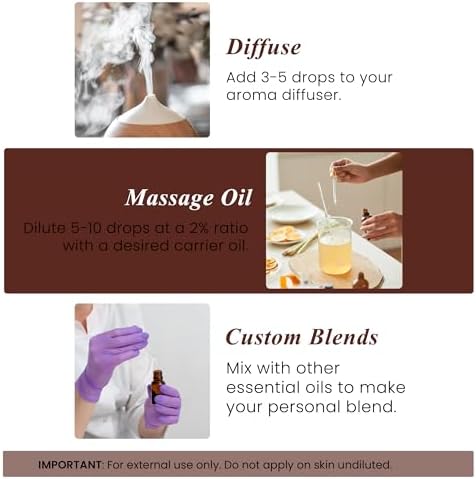 Diffuse
Add 3-5 drops to your aroma diffuser.

Massage Oil
Dilute 5-10 drops at a 2% ratio with a desired carrier oil.

Custom Blends
Mix with other essential oils to make your personal blend.

IMPORTANT: For external use only. Do not apply on skin undiluted.