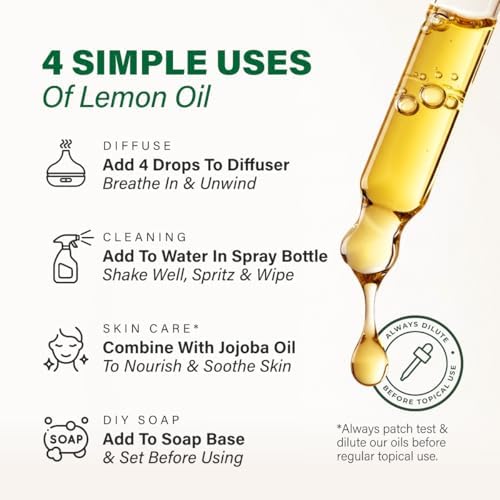 4 SIMPLE USES
Of Lemon Oil

DIFFUSE
Add 4 Drops To Diffuser
Breathe In & Unwind

CLEANING
Add To Water In Spray Bottle
Shake Well, Spritz & Wipe

SKIN CARE*
Combine With Jojoba Oil
To Nourish & Soothe Skin

SOAP
DIY SOAP
Add To Soap Base
& Set Before Using

ALWAYS DILUTE • BEFORE TOPICAL USE •

*Always patch test & dilute our oils before regular topical use.