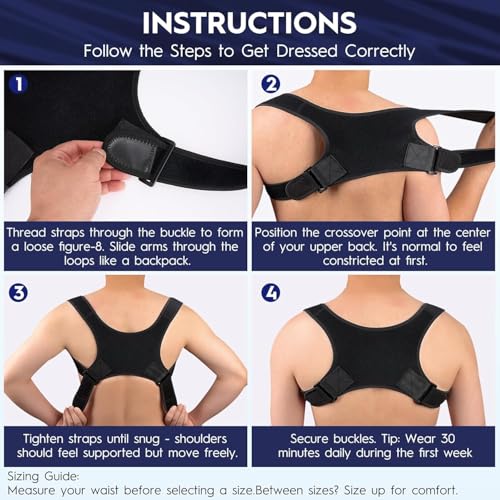 INSTRUCTIONS
Follow the Steps to Get Dressed Correctly

1
Thread straps through the buckle to form a loose figure-8. Slide arms through the loops like a backpack.

2
Position the crossover point at the center of your upper back. It's normal to feel constricted at first.

3
Tighten straps until snug - shoulders should feel supported but move freely.

4
Secure buckles. Tip: Wear 30 minutes daily during the first week

Sizing Guide:
Measure your waist before selecting a size.Between sizes? Size up for comfort.