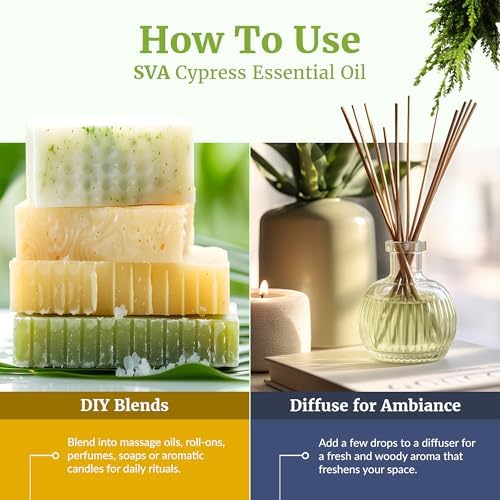 How To Use
SVA Cypress Essential Oil

DIY Blends

Blend into massage oils, roll-ons, perfumes, soaps or aromatic candles for daily rituals.

Diffuse for Ambiance

Add a few drops to a diffuser for a fresh and woody aroma that freshens your space.